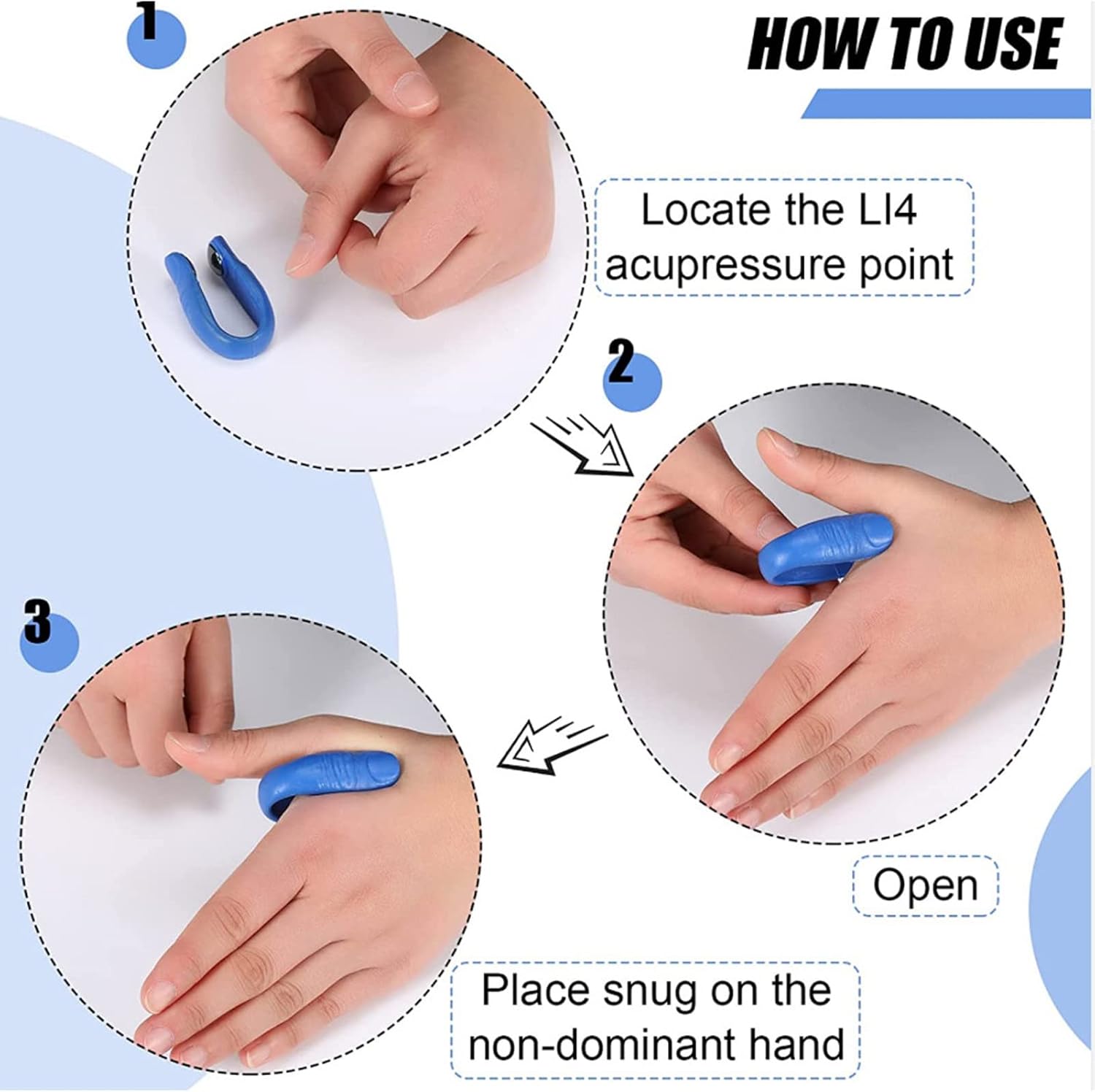 HOW TO USE

1

Locate the LI4 acupressure point

2

Open

3

Place snug on the non-dominant hand